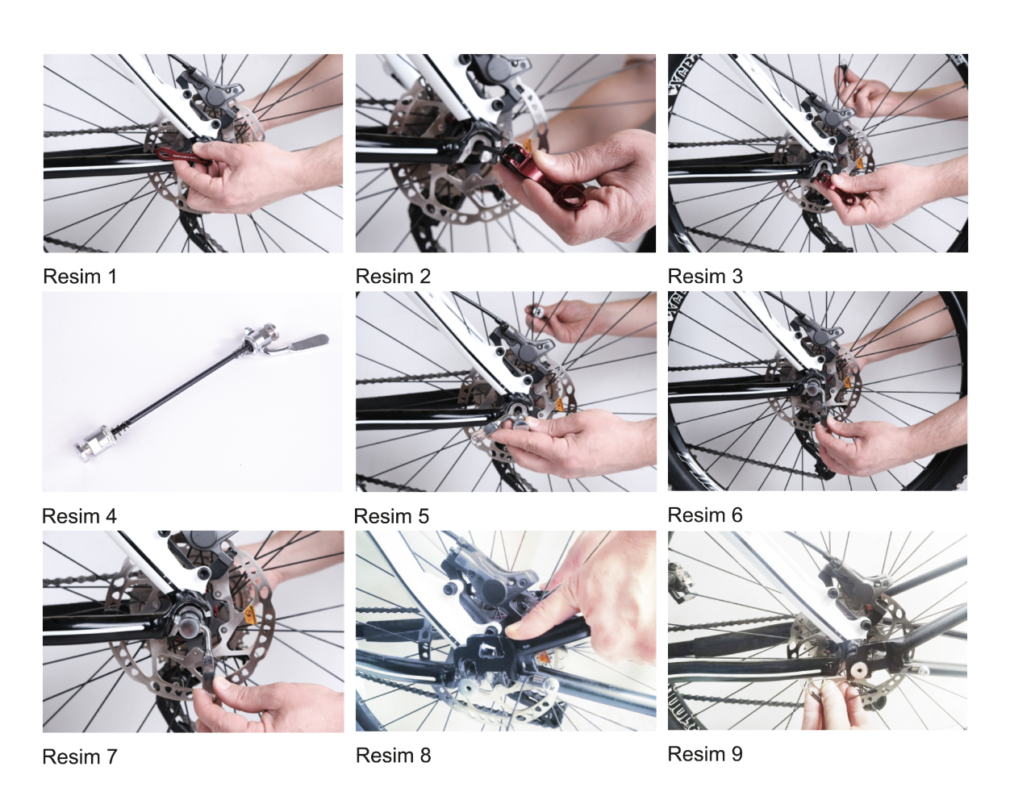 Resim 1
Resim 2
Resim 3
Resim 4
Resim 5
Resim 6
Resim 7
Resim 8
Resim 9